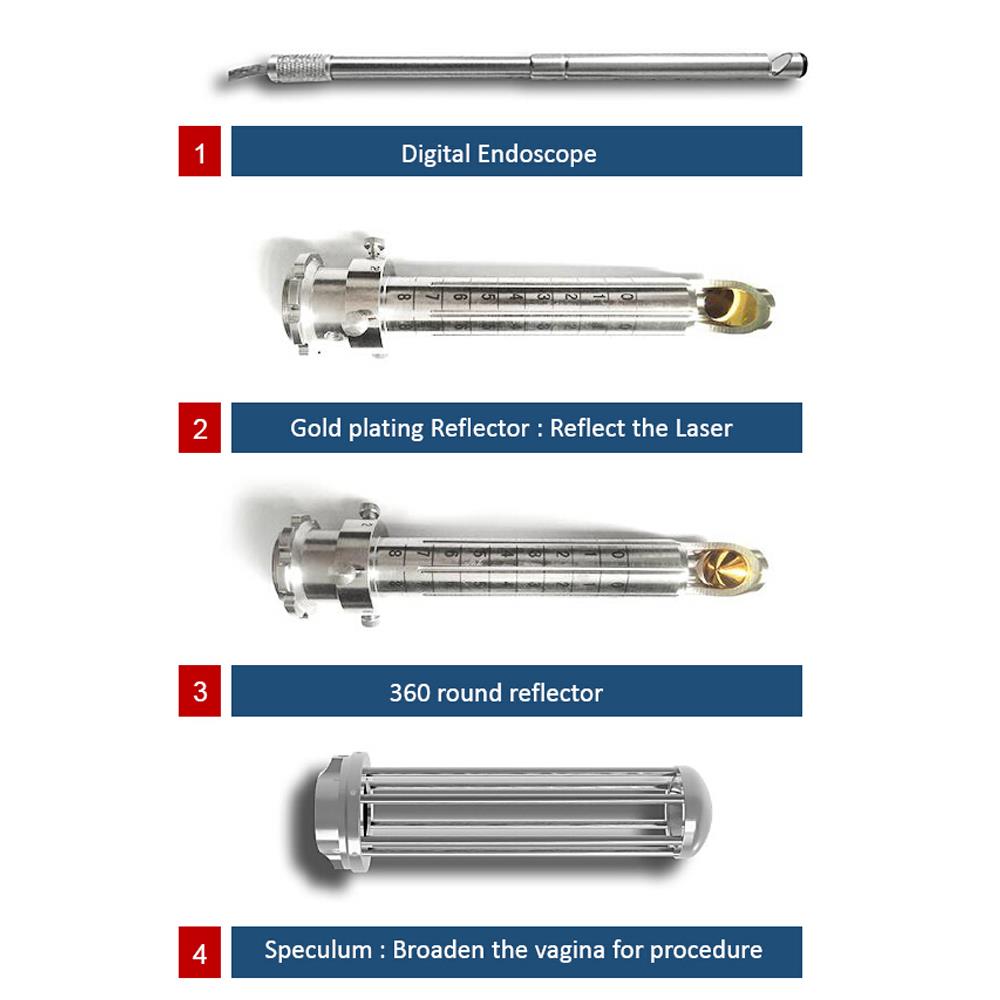 1
Digital Endoscope

8 7 6 5 4 3 2 1 0

2
Gold plating Reflector : Reflect the Laser

8 7 6 5 4 3 2 1 0

3
360 round reflector

4
Speculum : Broaden the vagina for procedure